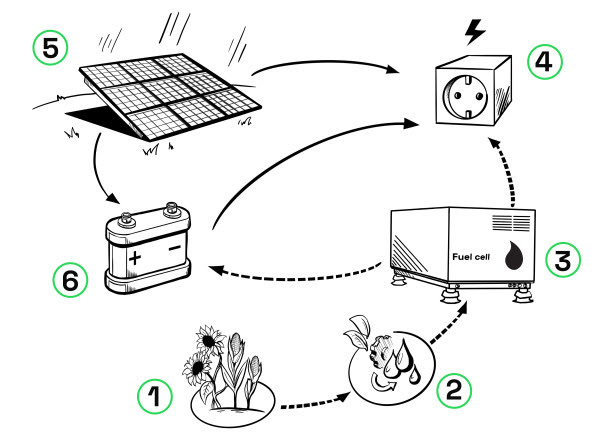 5

4

+ −

6

Fuel cell

3

1

2