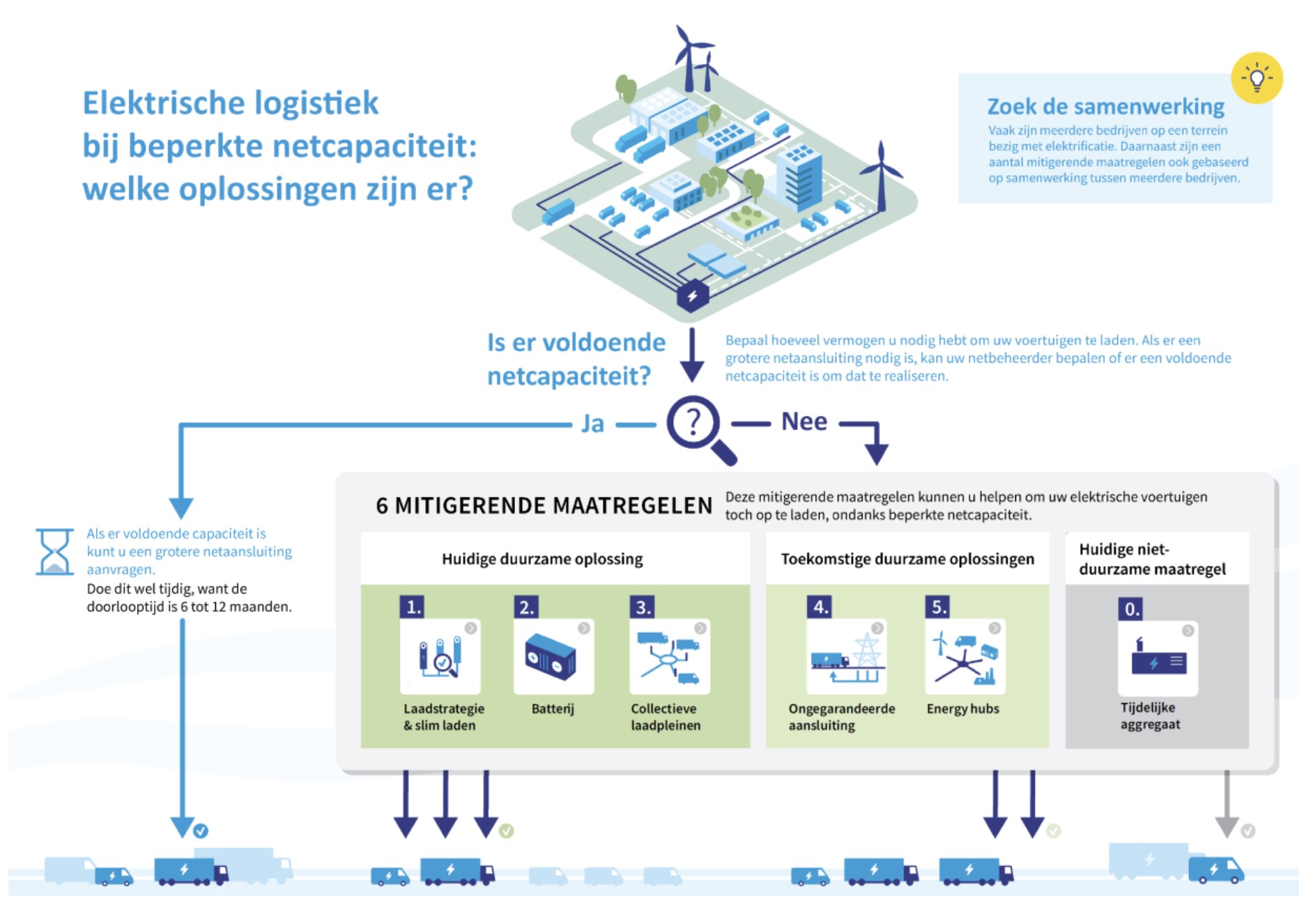 Elektrische logistiek bij beperkte netcapaciteit: welke oplossingen zijn er?

Zoek de samenwerking
Vaak zijn meerdere bedrijven op een terrein bezig met elektrificatie. Daarnaast zijn een aantal mitigerende maatregelen ook gebaseerd op samenwerking tussen meerdere bedrijven.

Is er voldoende netcapaciteit?

Bepaal hoeveel vermogen u nodig hebt om uw voertuigen te laden. Als er een grotere netaansluiting nodig is, kan uw netbeheerder bepalen of er een voldoende netcapaciteit is om dat te realiseren.

Ja

?

Nee

Als er voldoende capaciteit is kunt u een grotere netaansluiting aanvragen.
Doe dit wel tijdig, want de doorlooptijd is 6 tot 12 maanden.

6 MITIGERENDE MAATREGELEN
Deze mitigerende maatregelen kunnen u helpen om uw elektrische voertuigen toch op te laden, ondanks beperkte netcapaciteit.

Huidige duurzame oplossing

1. Laadstrategie & slim laden

2. Batterij

3. Collectieve laadpleinen

Toekomstige duurzame oplossingen

4. Ongegarandeerde aansluiting

5. Energy hubs

Huidige niet-duurzame maatregel

0. Tijdelijke aggregaat