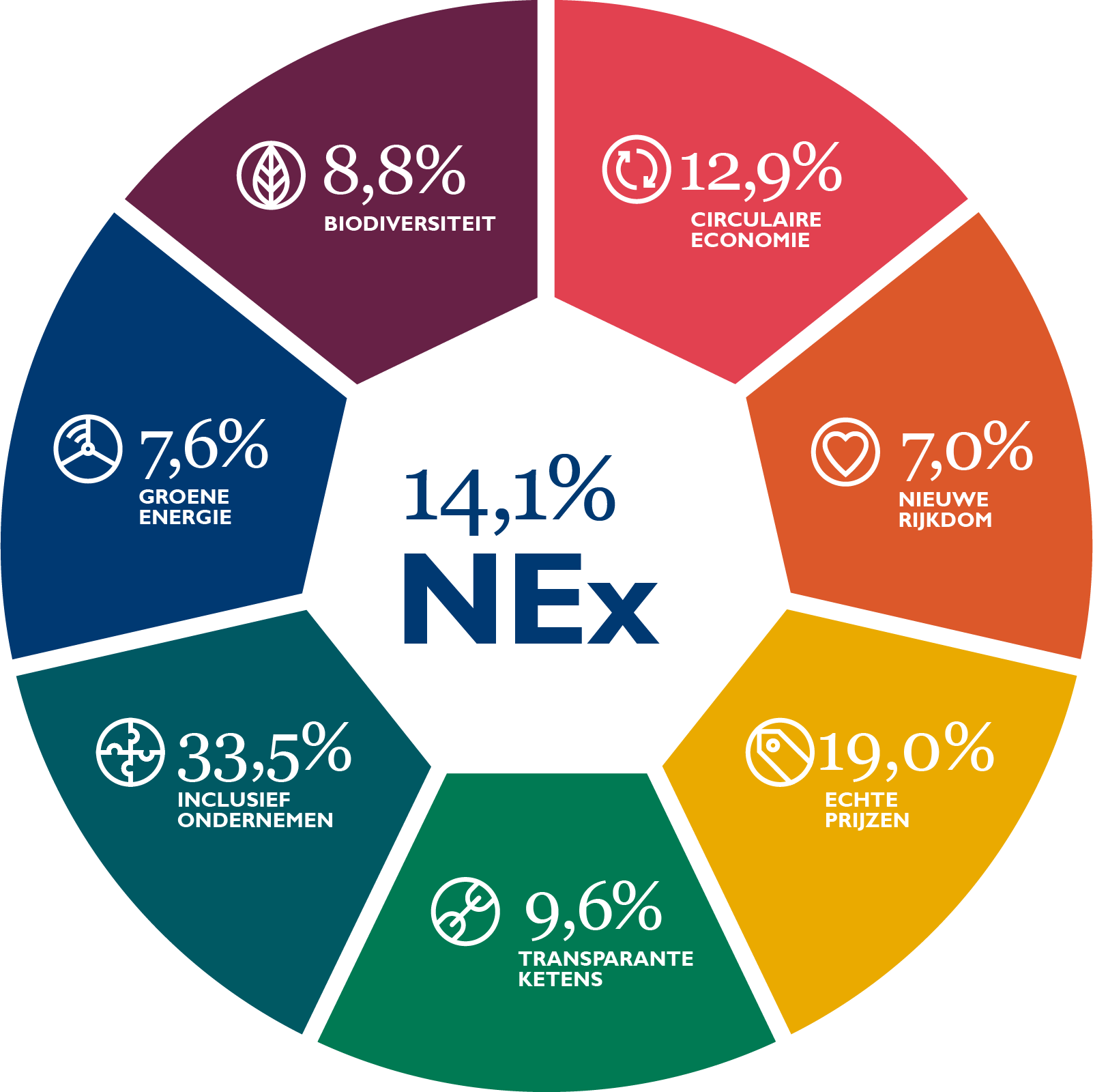 8,8%
BIODIVERSITEIT

12,9%
CIRCULAIRE ECONOMIE

7,6%
GROENE ENERGIE

14,1%
NEx

7,0%
NIEUWE RIJKDOM

33,5%
INCLUSIEF ONDERNEMEN

19,0%
ECHTE PRIJZEN

9,6%
TRANSPARANTE KETENS